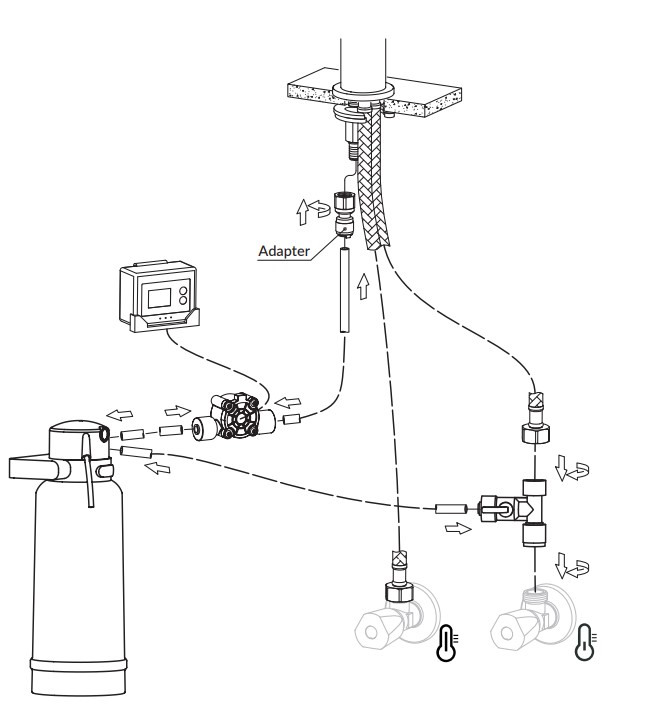 Adapter