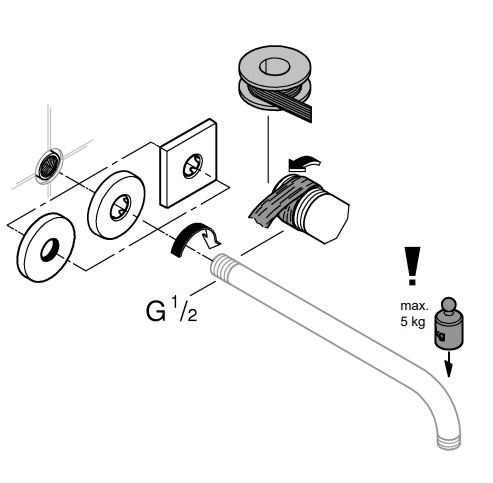 G $^1/_2$

!

max.
5 kg

kg